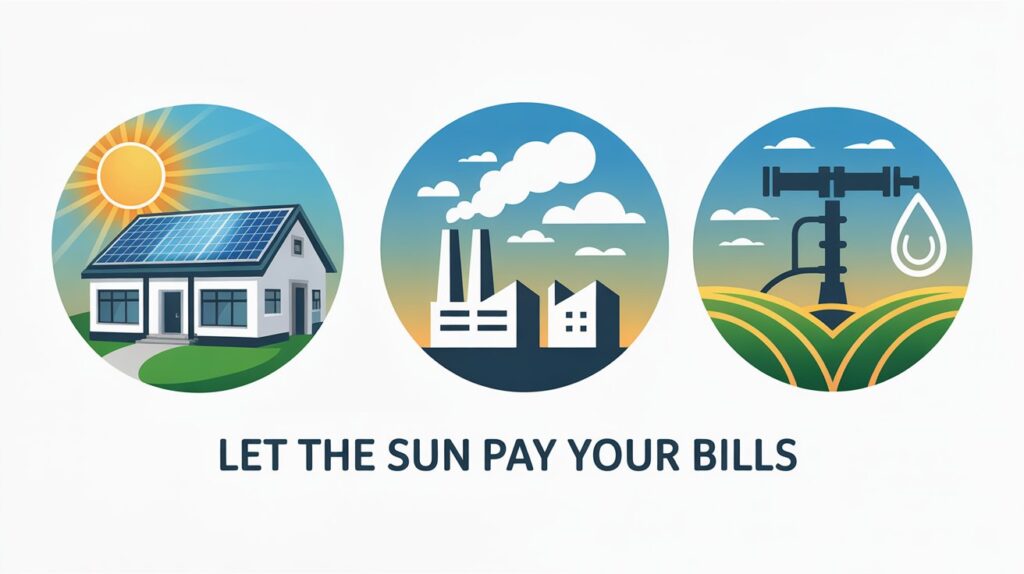 LET THE SUN PAY YOUR BILLS